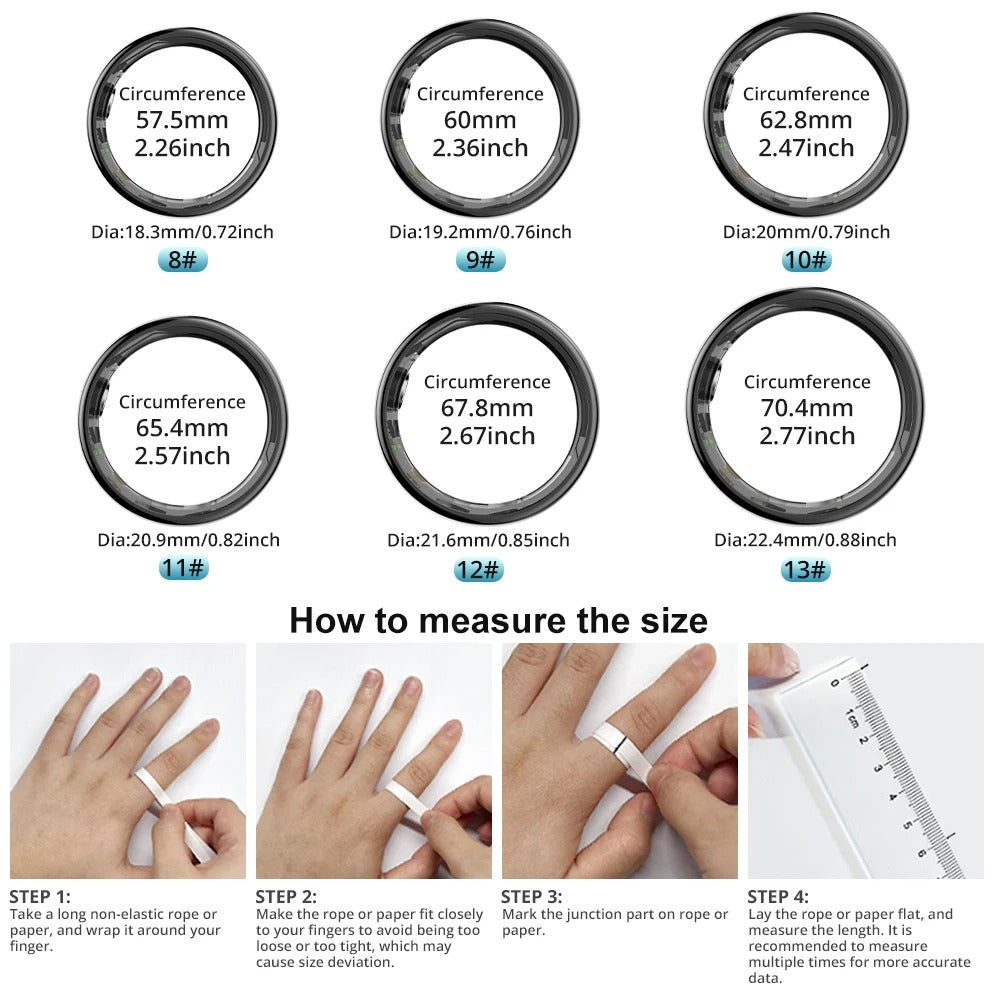 Circumference
57.5mm
2.26inch

Dia:18.3mm/0.72inch
8#

Circumference
60mm
2.36inch

Dia:19.2mm/0.76inch
9#

Circumference
62.8mm
2.47inch

Dia:20mm/0.79inch
10#

Circumference
65.4mm
2.57inch

Dia:20.9mm/0.82inch
11#

Circumference
67.8mm
2.67inch

Dia:21.6mm/0.85inch
12#

Circumference
70.4mm
2.77inch

Dia:22.4mm/0.88inch
13#

How to measure the size

0 1cm 2 3 4 5 6

STEP 1:
Take a long non-elastic rope or paper, and wrap it around your finger.

STEP 2:
Make the rope or paper fit closely to your fingers to avoid being too loose or too tight, which may cause size deviation.

STEP 3:
Mark the junction part on rope or paper.

STEP 4:
Lay the rope or paper flat, and measure the length. It is recommended to measure multiple times for more accurate data.